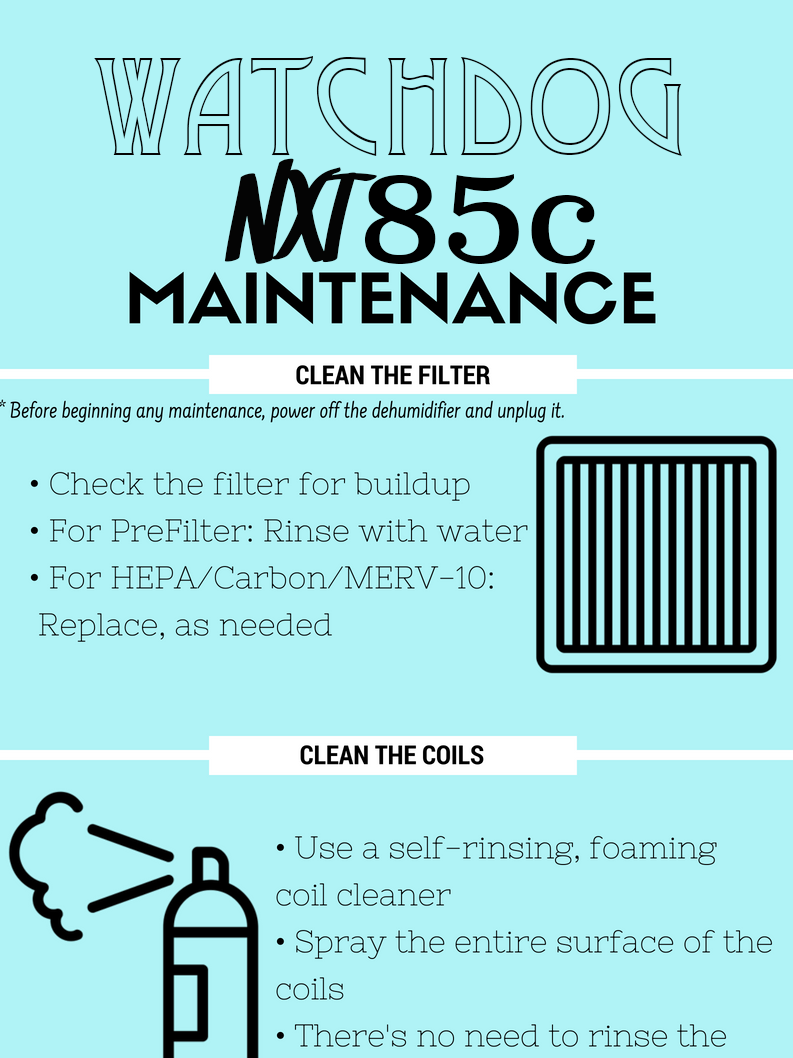 WATCHDOG

NXT85c

MAINTENANCE

CLEAN THE FILTER

* Before beginning any maintenance, power off the dehumidifier and unplug it.

• Check the filter for buildup
• For PreFilter: Rinse with water
• For HEPA/Carbon/MERV-10: Replace, as needed

CLEAN THE COILS

• Use a self-rinsing, foaming coil cleaner
• Spray the entire surface of the coils
• There's no need to rinse the