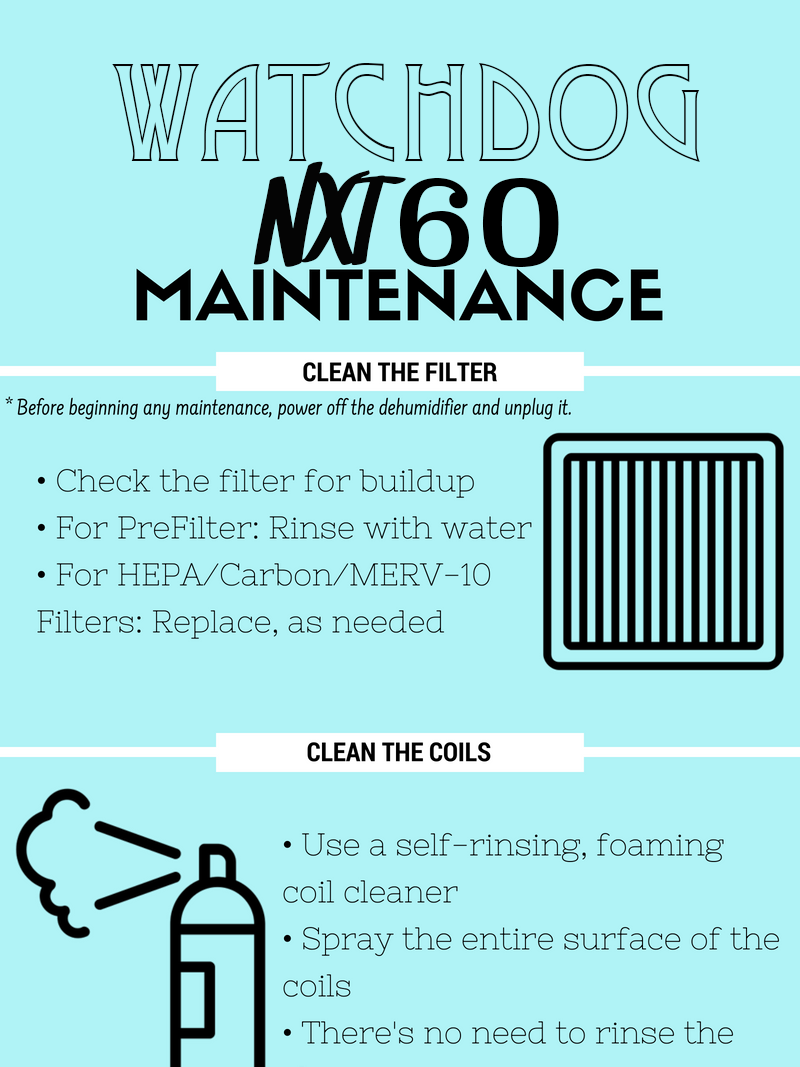 WATCHDOG
NXT60
MAINTENANCE

CLEAN THE FILTER

* Before beginning any maintenance, power off the dehumidifier and unplug it.

• Check the filter for buildup
• For PreFilter: Rinse with water
• For HEPA/Carbon/MERV-10 Filters: Replace, as needed

CLEAN THE COILS

• Use a self-rinsing, foaming coil cleaner
• Spray the entire surface of the coils
• There's no need to rinse the