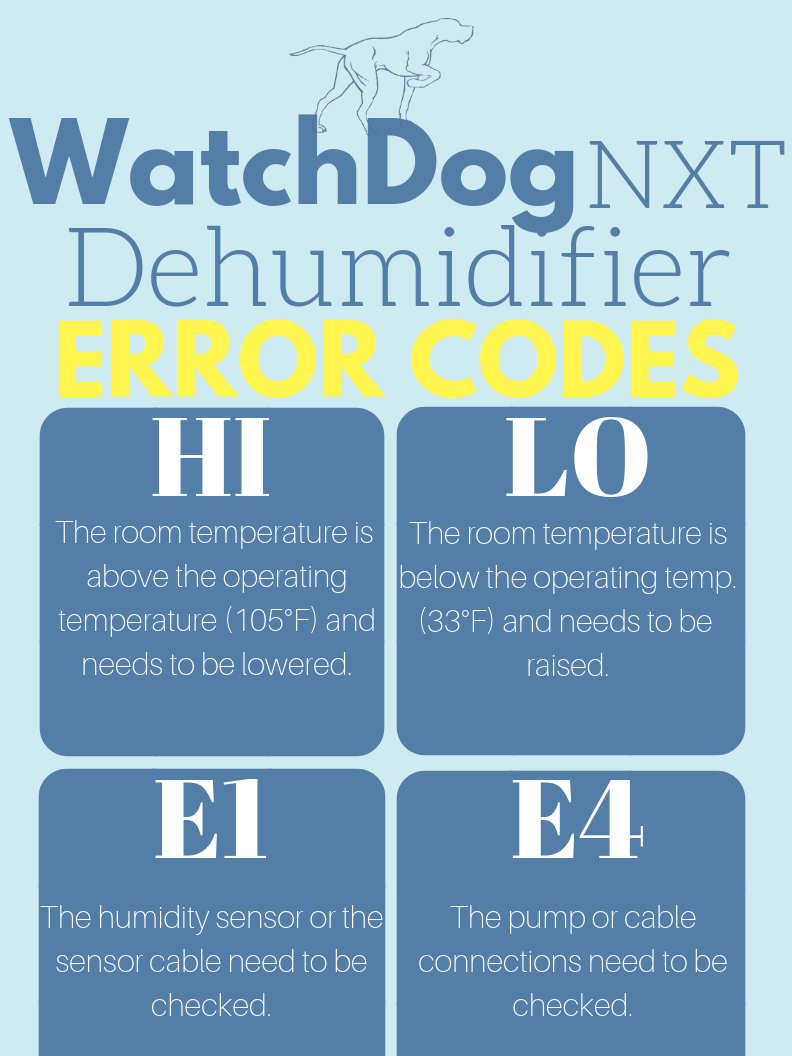 WatchDog NXT
Dehumidifier
ERROR CODES

HI
The room temperature is above the operating temperature (105°F) and needs to be lowered.

LO
The room temperature is below the operating temp. (33°F) and needs to be raised.

E1
The humidity sensor or the sensor cable need to be checked.

E4
The pump or cable connections need to be checked.